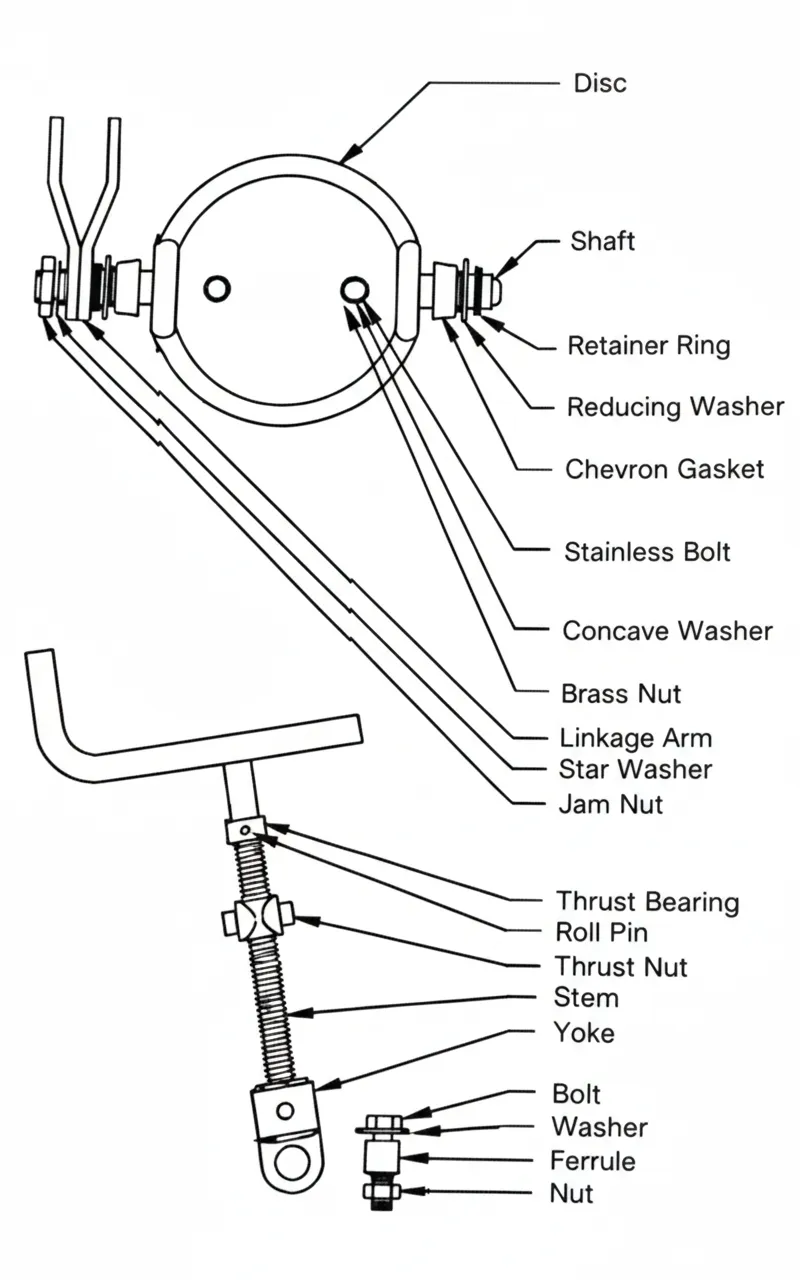 Disc
Shaft
Retainer Ring
Reducing Washer
Chevron Gasket
Stainless Bolt
Concave Washer
Brass Nut
Linkage Arm
Star Washer
Jam Nut
Thrust Bearing
Roll Pin
Thrust Nut
Stem
Yoke
Bolt
Washer
Ferrule
Nut